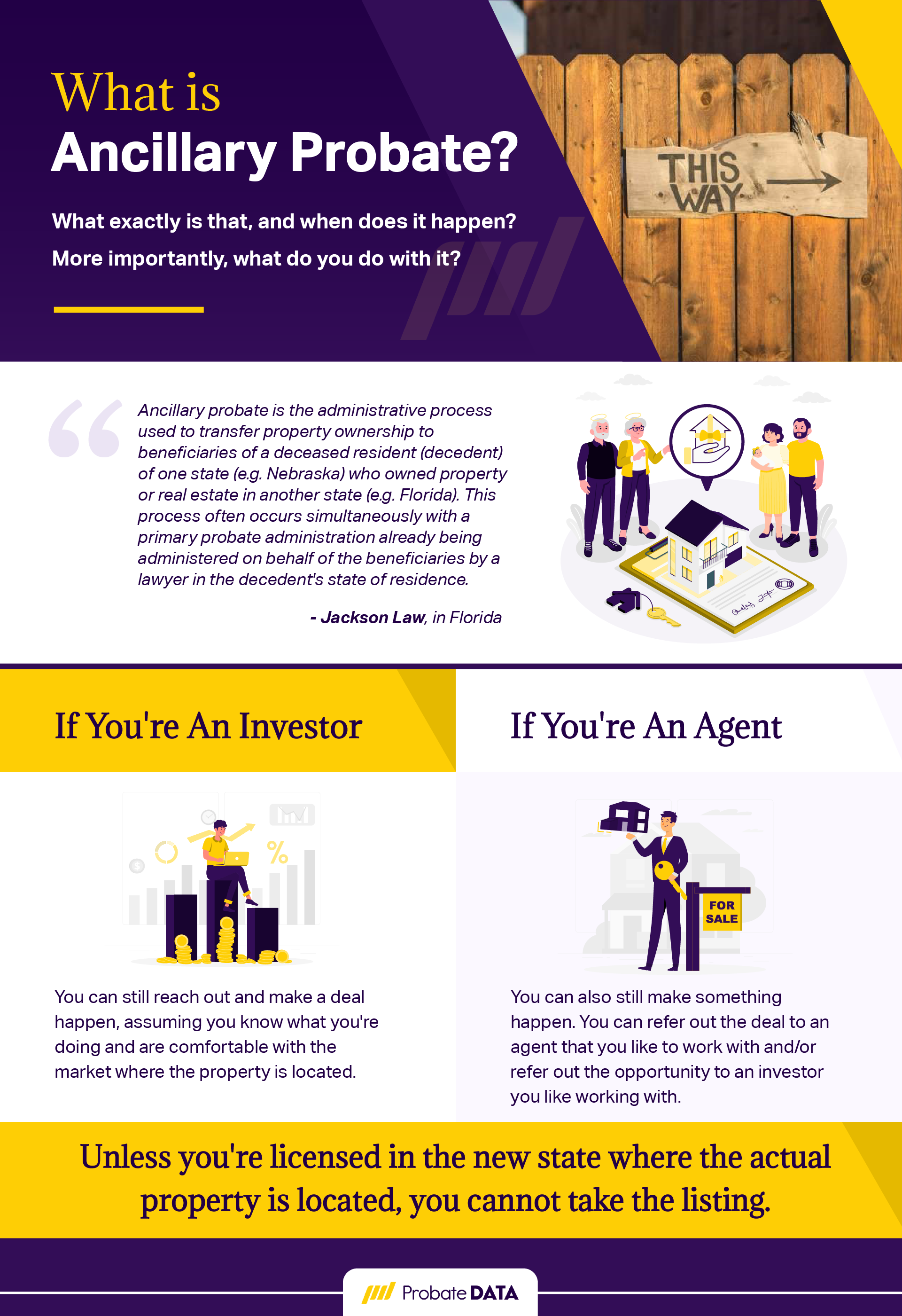 What is
Ancillary Probate?

What exactly is that, and when does it happen?
More importantly, what do you do with it?

THIS WAY

Ancillary probate is the administrative process used to transfer property ownership to beneficiaries of a deceased resident (decedent) of one state (e.g. Nebraska) who owned property or real estate in another state (e.g. Florida). This process often occurs simultaneously with a primary probate administration already being administered on behalf of the beneficiaries by a lawyer in the decedent's state of residence.

- Jackson Law, in Florida

If You're An Investor

%

You can still reach out and make a deal happen, assuming you know what you're doing and are comfortable with the market where the property is located.

If You're An Agent

FOR SALE

You can also still make something happen. You can refer out the deal to an agent that you like to work with and/or refer out the opportunity to an investor you like working with.

Unless you're licensed in the new state where the actual property is located, you cannot take the listing.

Probate DATA