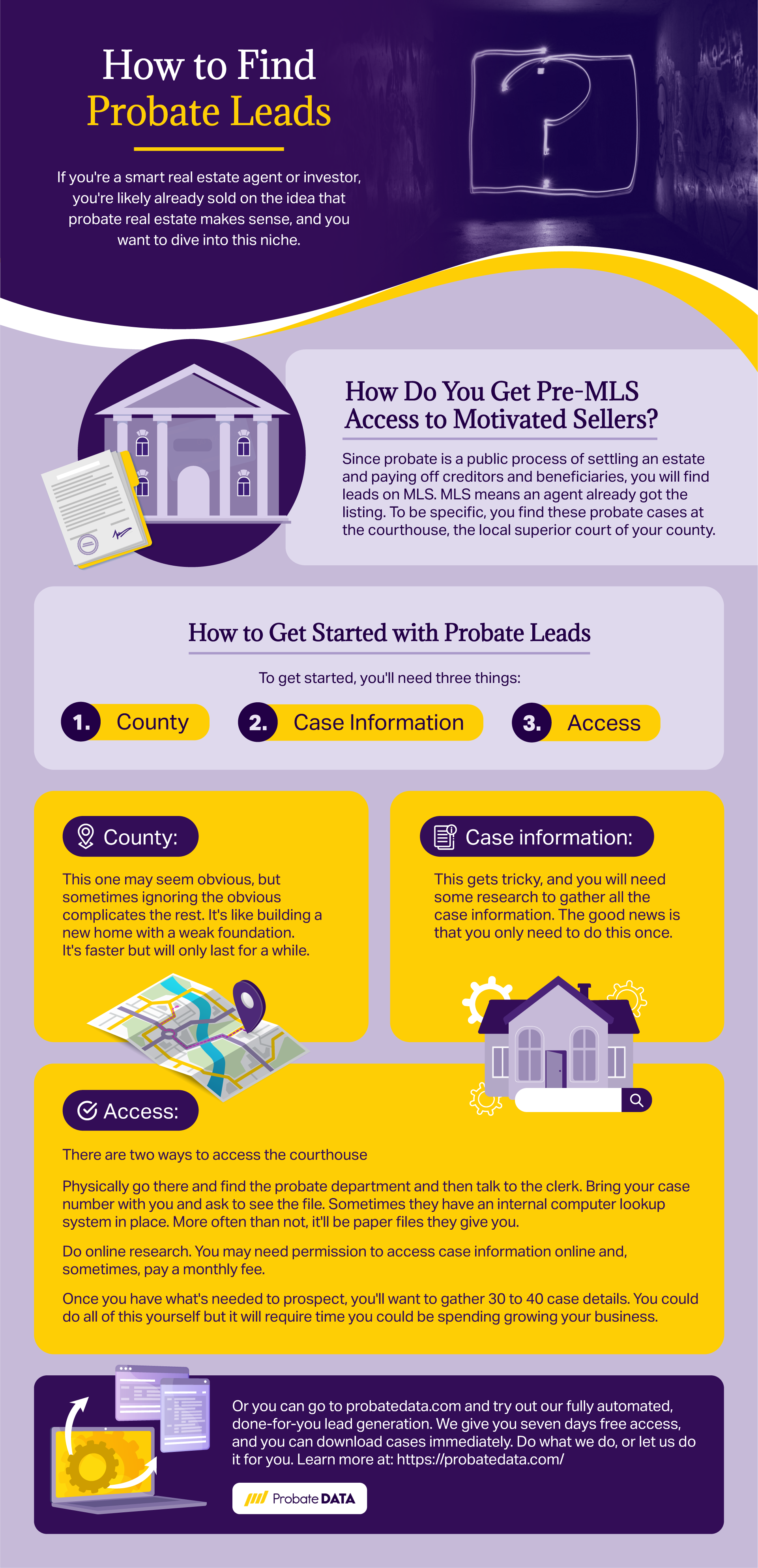 How to Find
Probate Leads

If you're a smart real estate agent or investor, you're likely already sold on the idea that probate real estate makes sense, and you want to dive into this niche.

How Do You Get Pre-MLS Access to Motivated Sellers?

Since probate is a public process of settling an estate and paying off creditors and beneficiaries, you will find leads on MLS. MLS means an agent already got the listing. To be specific, you find these probate cases at the courthouse, the local superior court of your county.

How to Get Started with Probate Leads

To get started, you'll need three things:

1. County
2. Case Information
3. Access

County:

This one may seem obvious, but sometimes ignoring the obvious complicates the rest. It's like building a new home with a weak foundation. It's faster but will only last for a while.

Case information:

This gets tricky, and you will need some research to gather all the case information. The good news is that you only need to do this once.

Access:

There are two ways to access the courthouse

Physically go there and find the probate department and then talk to the clerk. Bring your case number with you and ask to see the file. Sometimes they have an internal computer lookup system in place. More often than not, it'll be paper files they give you.

Do online research. You may need permission to access case information online and, sometimes, pay a monthly fee.

Once you have what's needed to prospect, you'll want to gather 30 to 40 case details. You could do all of this yourself but it will require time you could be spending growing your business.

Or you can go to probatedata.com and try out our fully automated, done-for-you lead generation. We give you seven days free access, and you can download cases immediately. Do what we do, or let us do it for you. Learn more at: https://probatedata.com/

Probate DATA