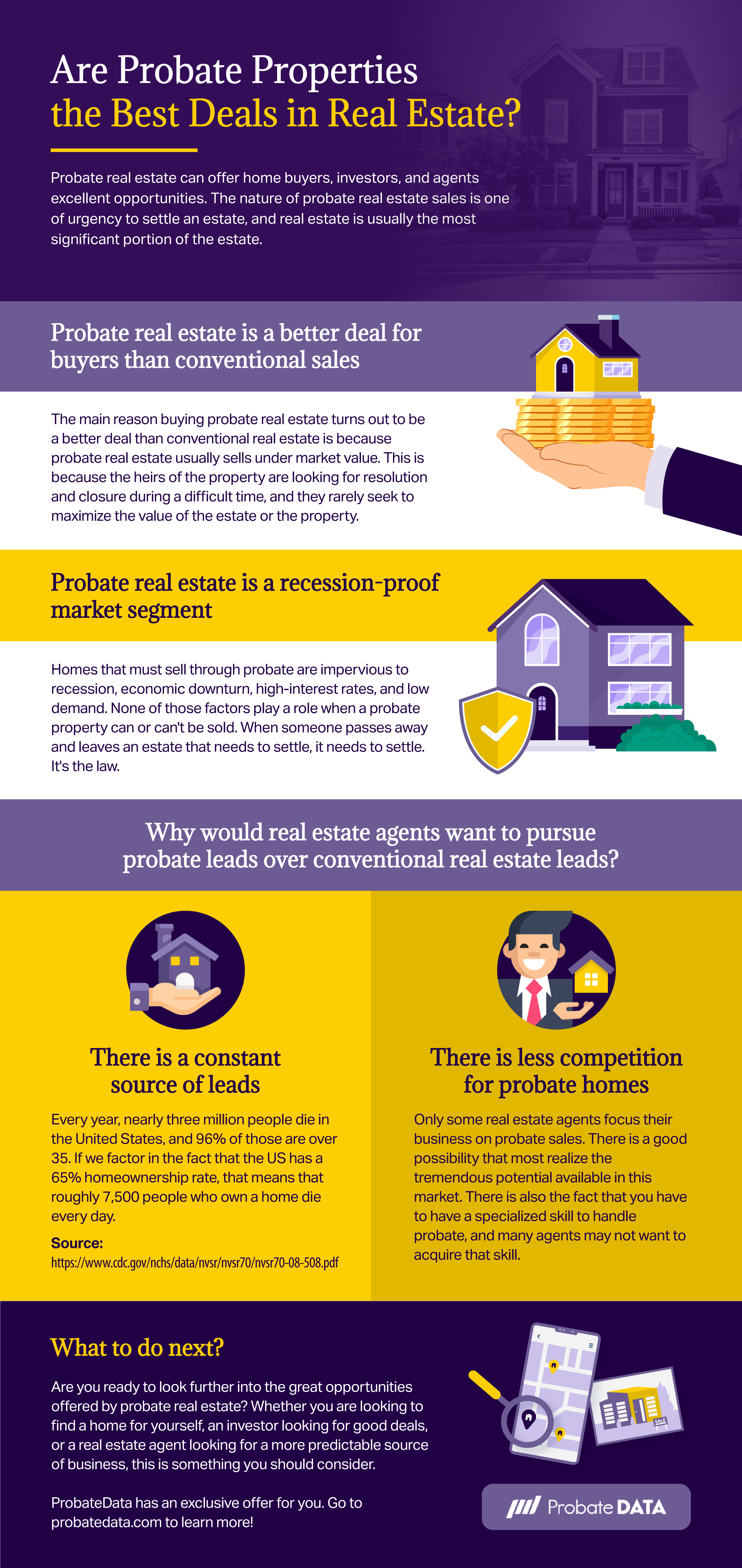 Are Probate Properties the Best Deals in Real Estate?

Probate real estate can offer home buyers, investors, and agents excellent opportunities. The nature of probate real estate sales is one of urgency to settle an estate, and real estate is usually the most significant portion of the estate.

Probate real estate is a better deal for buyers than conventional sales

The main reason buying probate real estate turns out to be a better deal than conventional real estate is because probate real estate usually sells under market value. This is because the heirs of the property are looking for resolution and closure during a difficult time, and they rarely seek to maximize the value of the estate or the property.

Probate real estate is a recession-proof market segment

Homes that must sell through probate are impervious to recession, economic downturn, high-interest rates, and low demand. None of those factors play a role when a probate property can or can't be sold. When someone passes away and leaves an estate that needs to settle, it needs to settle. It's the law.

Why would real estate agents want to pursue probate leads over conventional real estate leads?

There is a constant source of leads

Every year, nearly three million people die in the United States, and 96% of those are over 35. If we factor in the fact that the US has a 65% homeownership rate, that means that roughly 7,500 people who own a home die every day.

Source:
https://www.cdc.gov/nchs/data/nvsr/nvsr70/nvsr70-08-508.pdf

There is less competition for probate homes

Only some real estate agents focus their business on probate sales. There is a good possibility that most realize the tremendous potential available in this market. There is also the fact that you have to have a specialized skill to handle probate, and many agents may not want to acquire that skill.

What to do next?

Are you ready to look further into the great opportunities offered by probate real estate? Whether you are looking to find a home for yourself, an investor looking for good deals, or a real estate agent looking for a more predictable source of business, this is something you should consider.

ProbateData has an exclusive offer for you. Go to probatedata.com to learn more!

SALE

Probate DATA